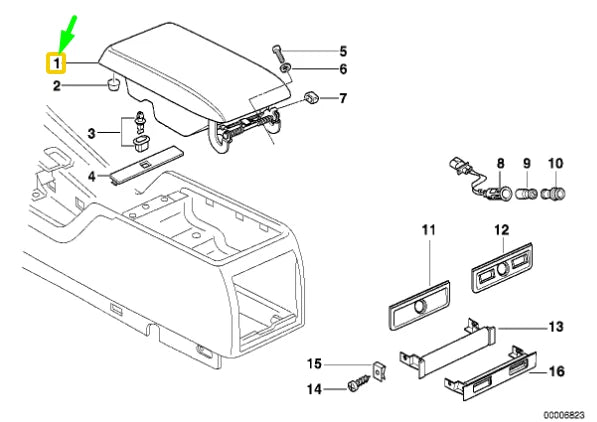 1
2
3
4
5
6
7
8
9
10
11
12
13
15
14
16
00006823