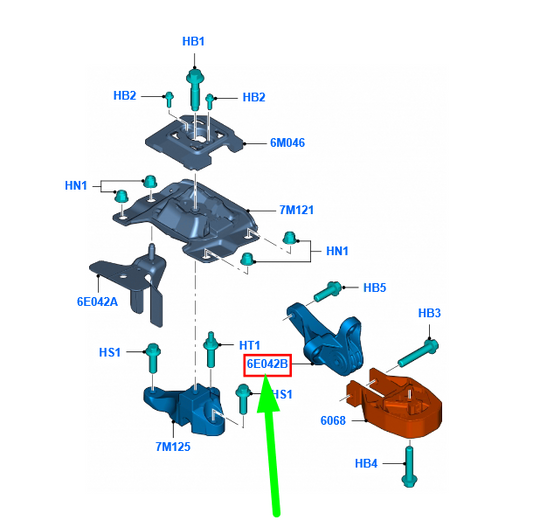 HB1
HB2
HB2
6M046
HN1
7M121
HN1
6E042A
HB5
HB3
HS1
HT1
6E042B
HS1
6068
7M125
HB4