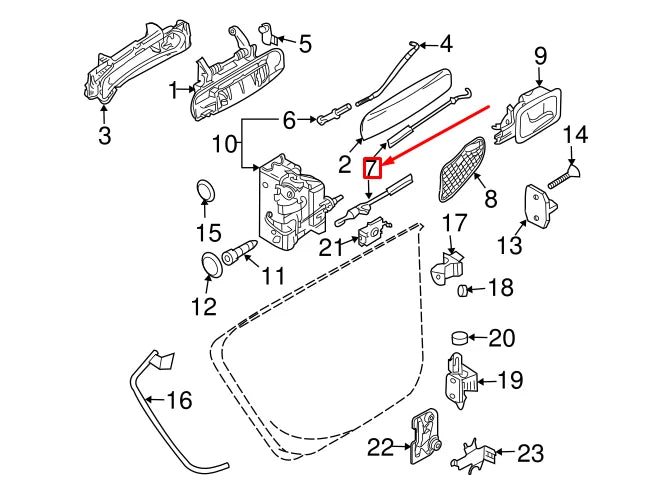 5
4
9
1
3
6
10
2
7
14
8
15
13
17
21
11
18
12
20
19
16
22
23