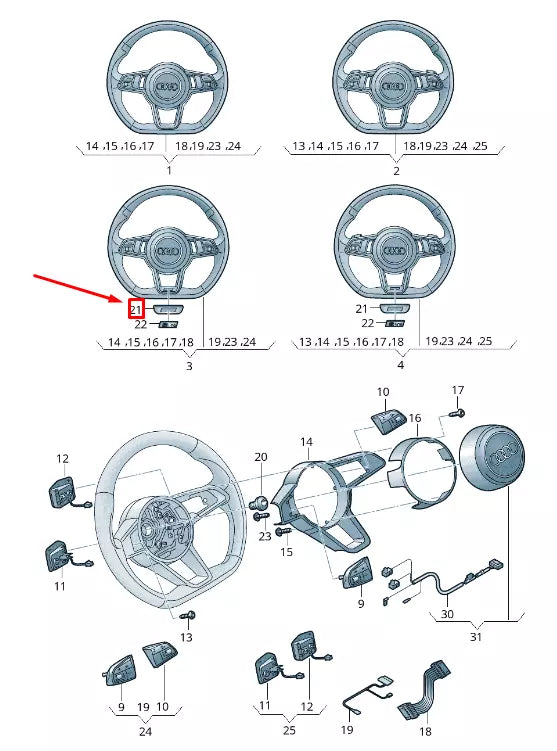 14 ,15 ,16 ,17 18 ,19 ,23 ,24
1

13 ,14 ,15 ,16 ,17 18 ,19 ,23 ,24 ,25
2

21
22
14 ,15 ,16 ,17 ,18 19 ,23 ,24
3

21
22
13 ,14 ,15 ,16 ,17 ,18 19 ,23 ,24 ,25
4

10
17
16
14
12
20
23
15
11
9
30
31
13
9 19 10
24
11 12
25
19
18