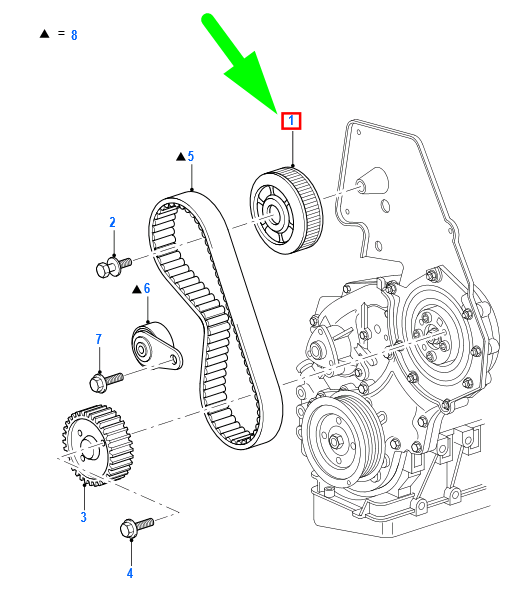 ▲ = 8

1

▲5

2

▲6

7

3

4