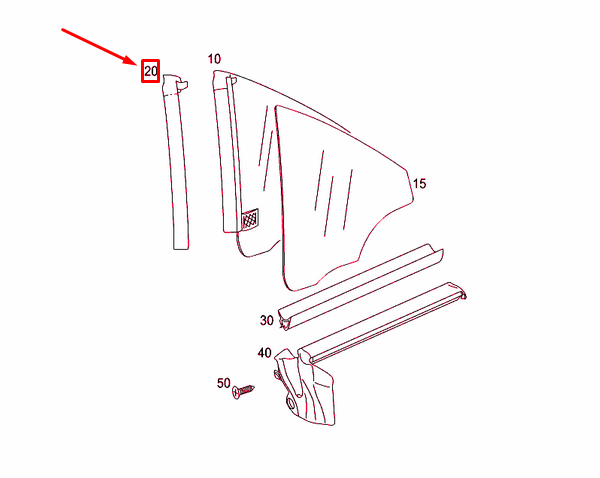 20
10
15
30
40
50