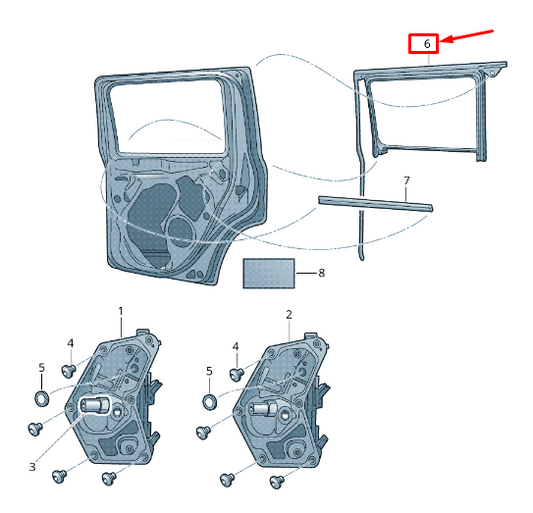 6
7
8
1
2
4
4
5
5
3