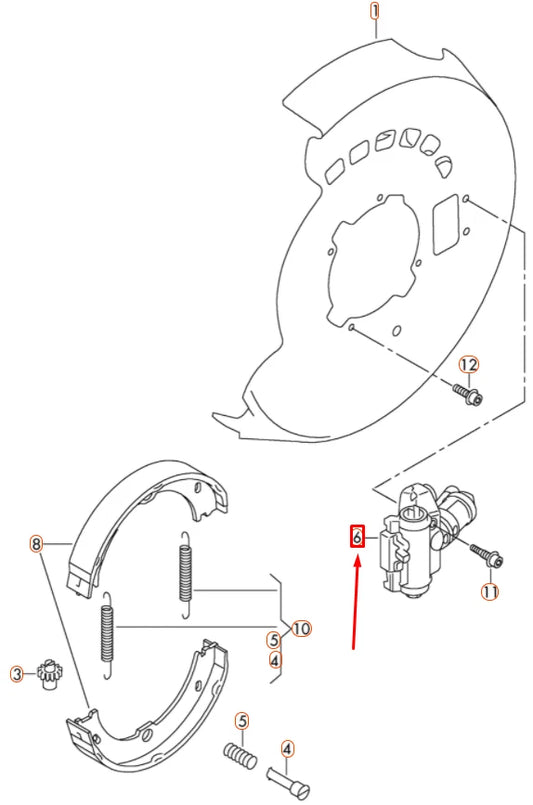 1
12
6
11
8
10
5
4
3
5
4