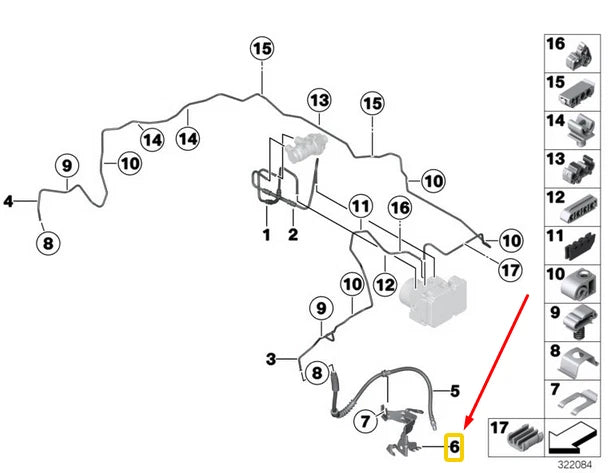 15
13
15
14
14
9
10
10
4
8
11
16
1
2
10
17
10
12
9
3
8
5
7
6
16
15
14
13
12
11
10
9
8
7
17
322084