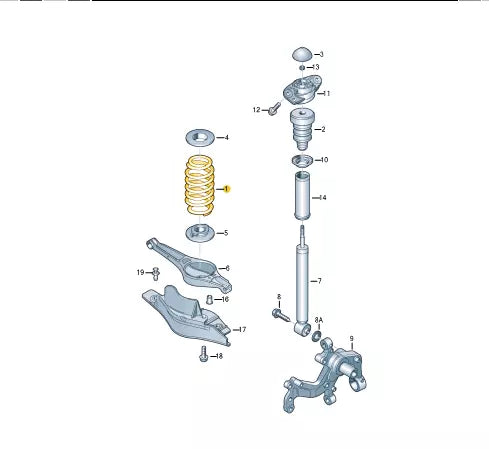 3
13
11
12
2
4
10
1
14
5
6
19
7
16
8
8A
17
9
18