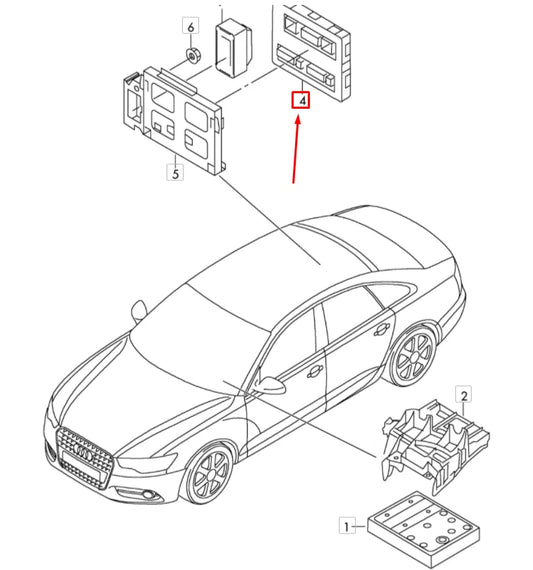 6
4
5
2
1