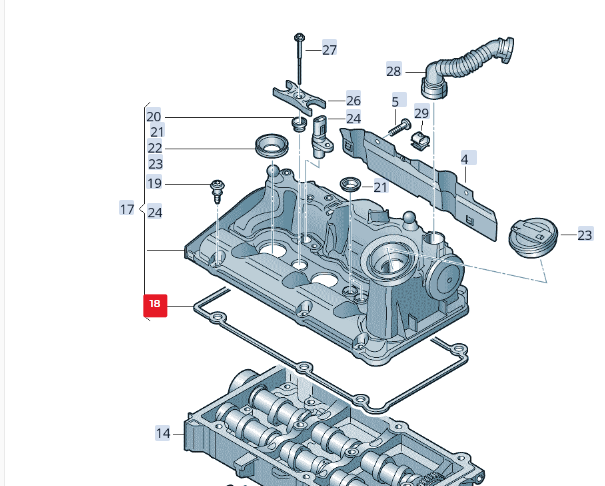 27
28
26
5
29
20
24
21
22
23
4
19
21
17
24
23
18
14