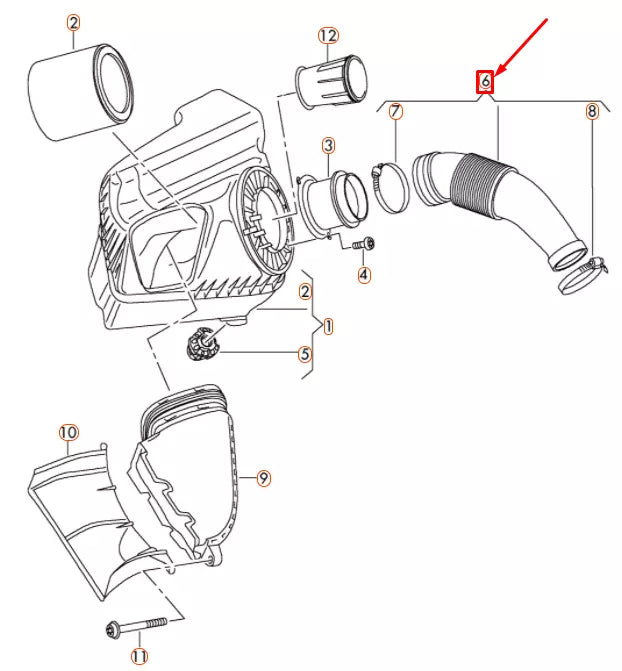 2
12
6
7
8
3
4
2
1
5
10
9
11