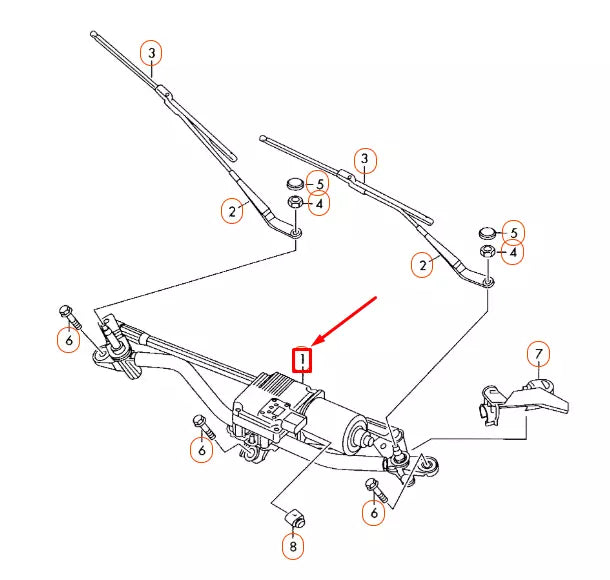 3
3
5
4
2
5
4
2
6
1
7
6
6
8