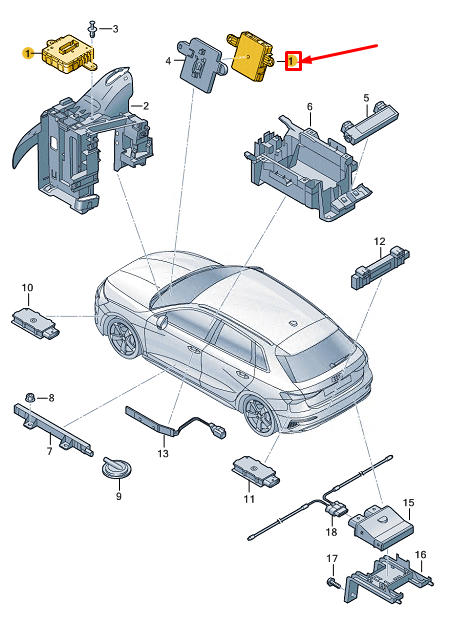 1
3
4
1
2
6
5
12
10
8
7
13
9
11
15
18
17
16