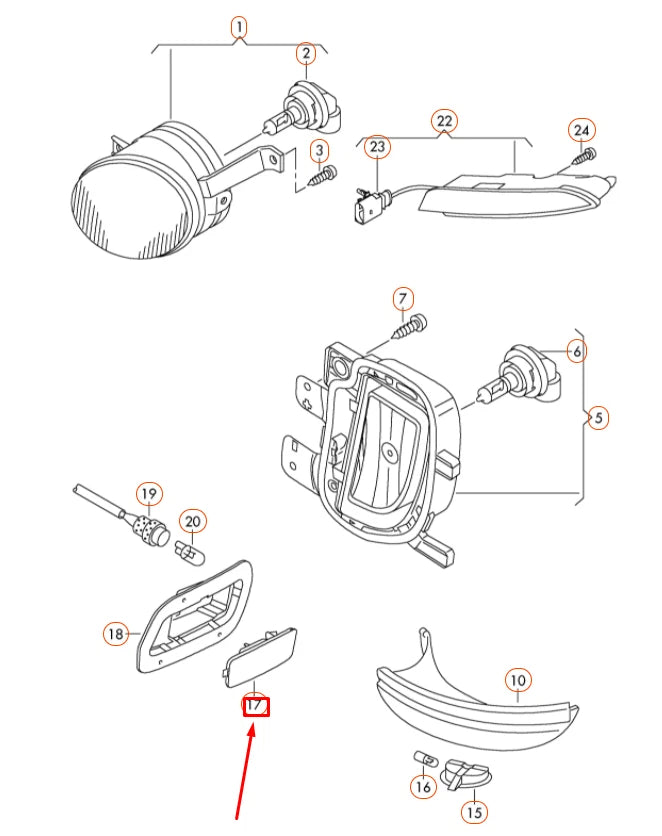 1
2
3
22
23
24
7
6
5
19
20
18
17
10
16
15