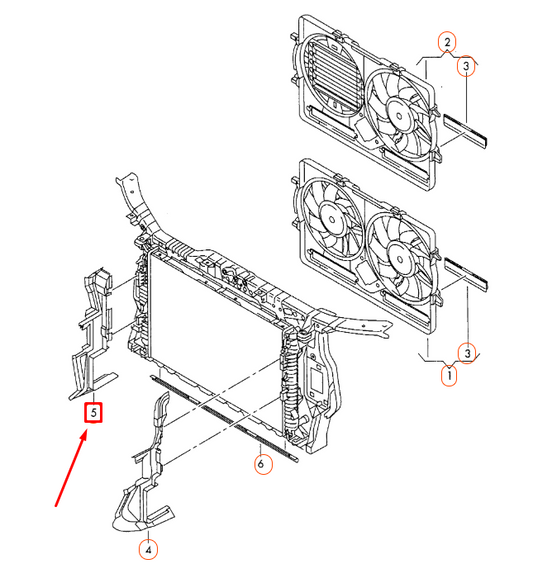 2
3
3
1
5
6
4