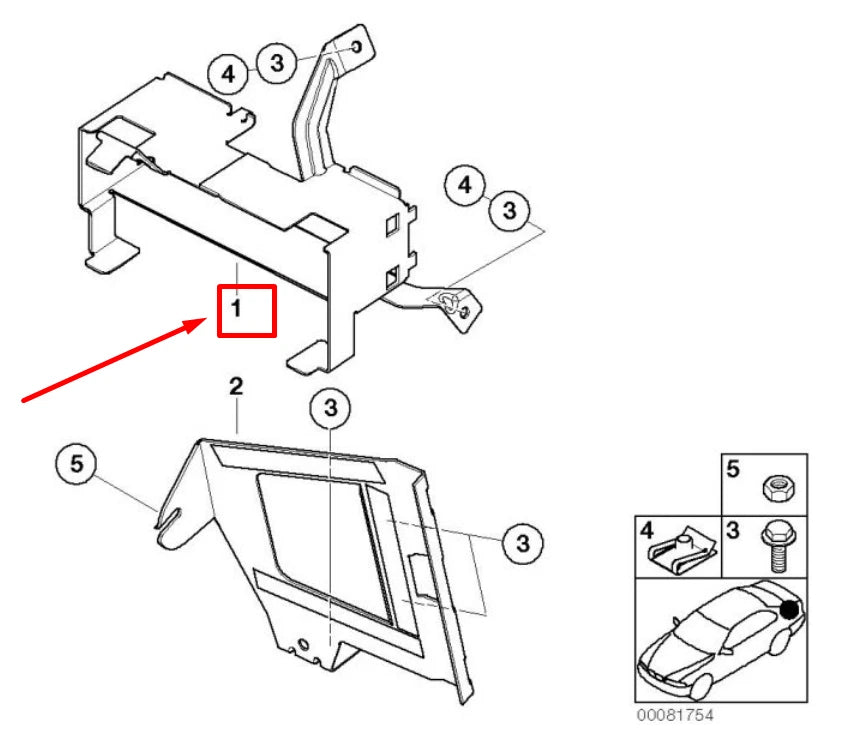 4
3
4
3
1
2
3
5
3
5
4
3
00081754