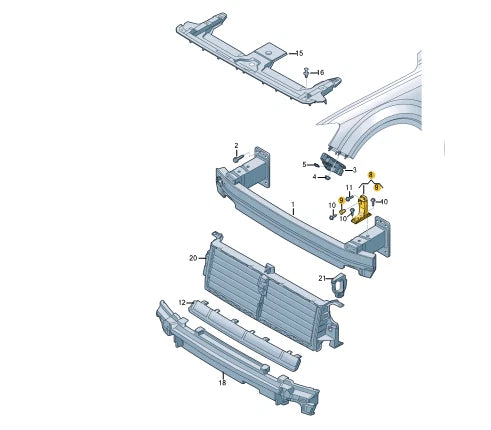 15
16
2
5
3
4
8
8
11
9
10
10
10
1
20
21
12
18