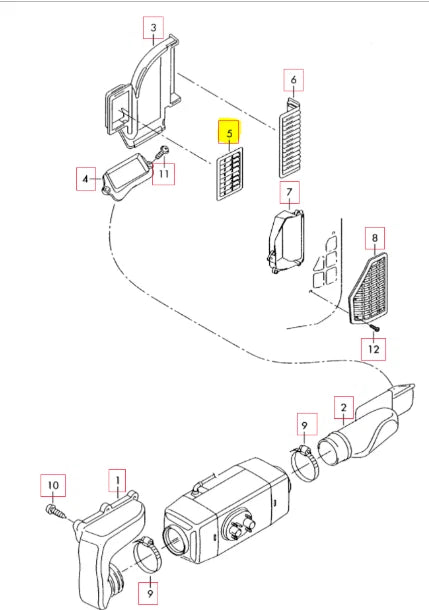 3
6
5
4
11
7
8
12
2
9
10
1
9