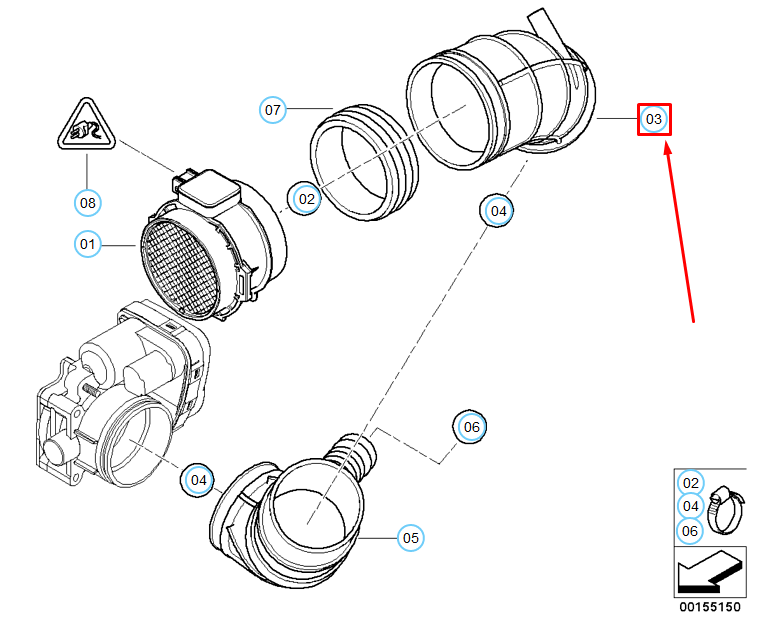 07
03
08
02
04
01
06
04
05
02
04
06
00155150