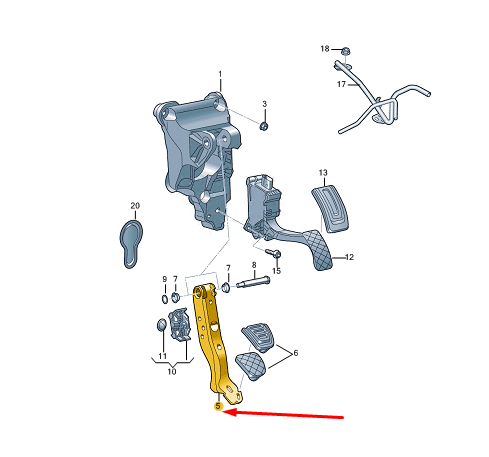 18
17
1
3
13
20
12
15
9
7
7
8
6
11
10
5