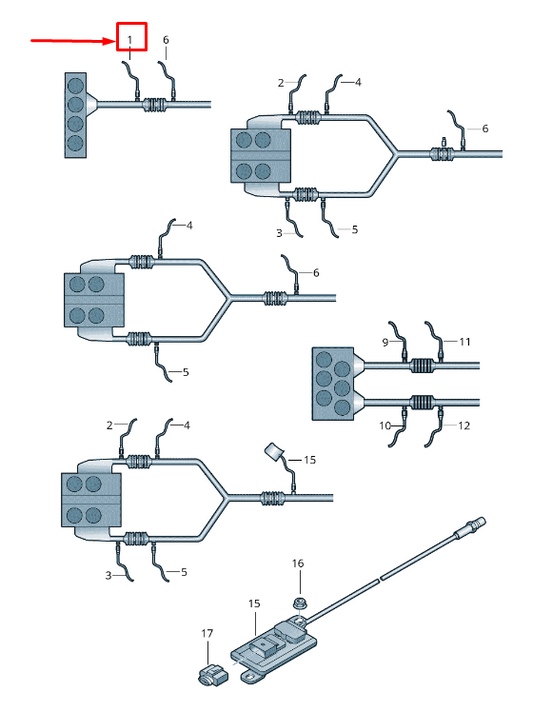 1
6
2
4
6
3
5
4
6
5
9
11
10
12
2
4
15
3
5
16
15
17