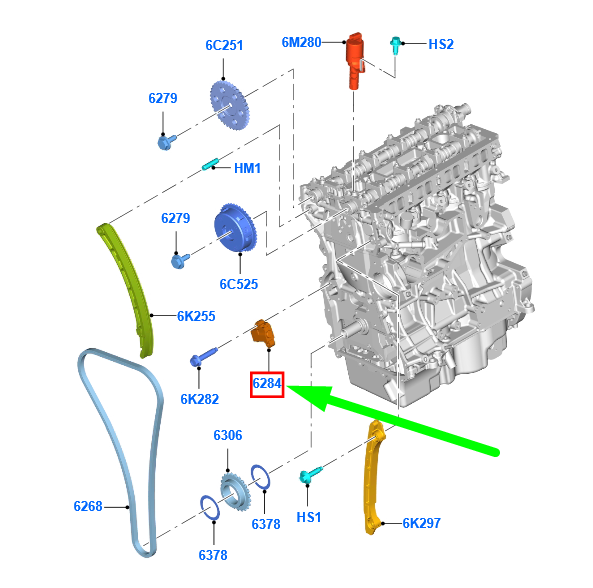 6C251
6M280
HS2
6279
HM1
6279
6C525
6K255
6K282
6284
6306
6268
6378
6378
HS1
6K297