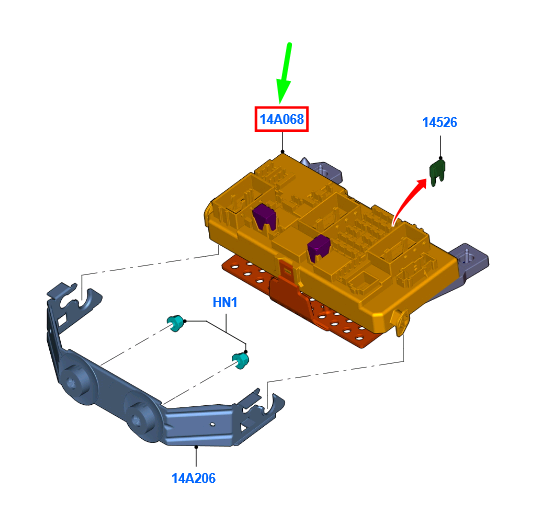 14A068

14526

HN1

14A206