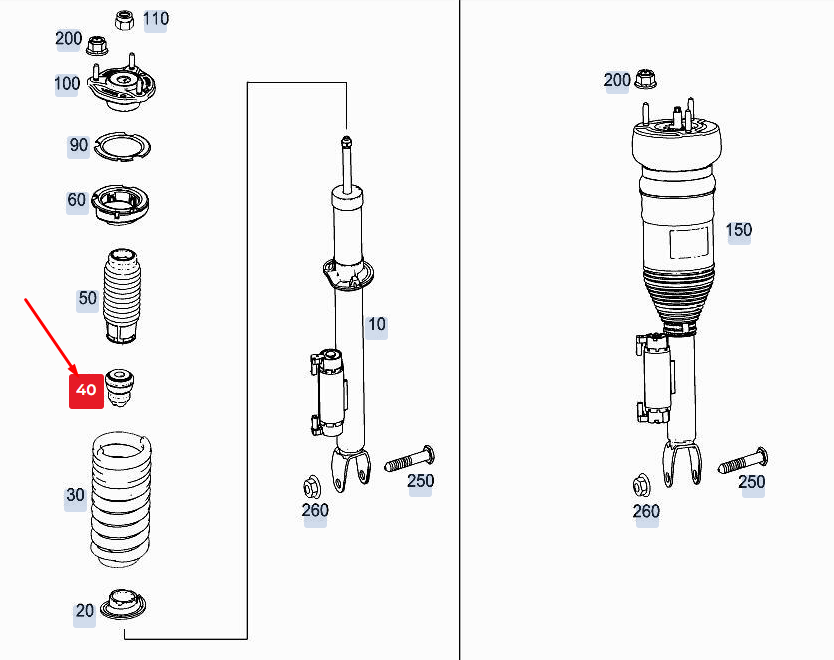 110
200
100
90
60
50
40
30
20
10
250
260
200
150
250
260