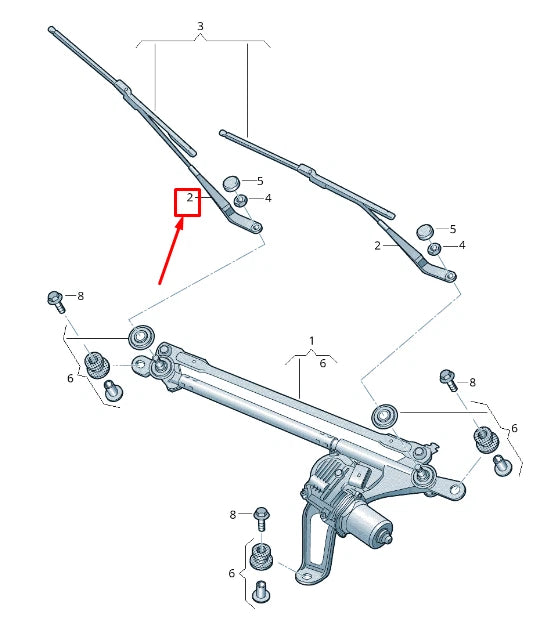 3
5
2
4
5
2
4
8
1
6
6
8
6
8
6