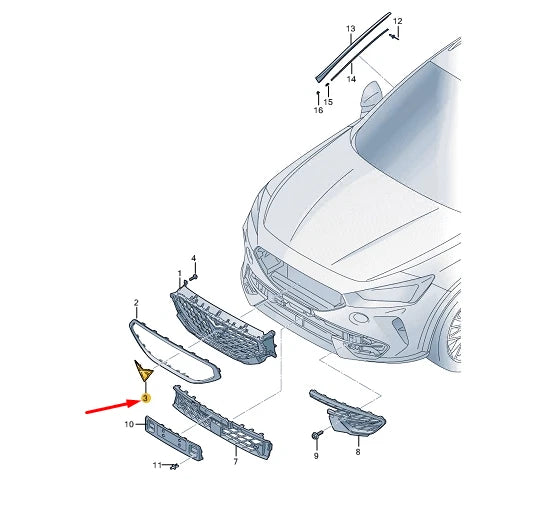 13
12
14
15
16
4
1
2
3
10
11
7
9
8