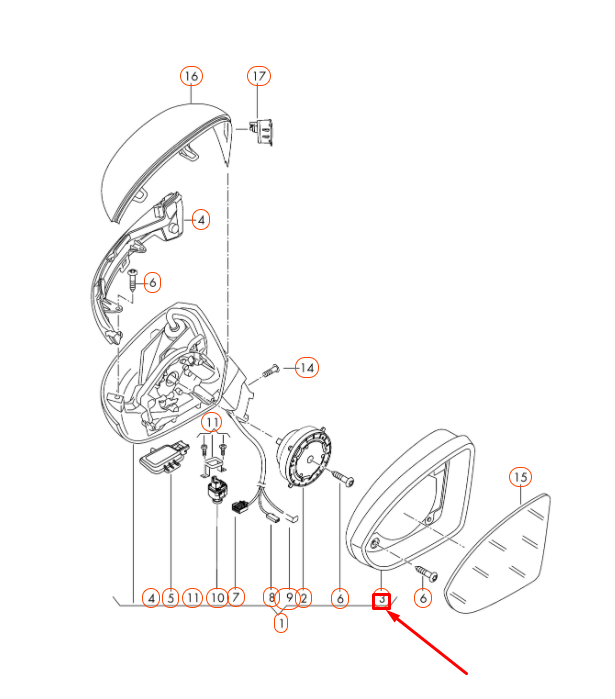 16
17
4
6
14
11
15
4
5
11
10
7
8
9
2
6
3
6
1