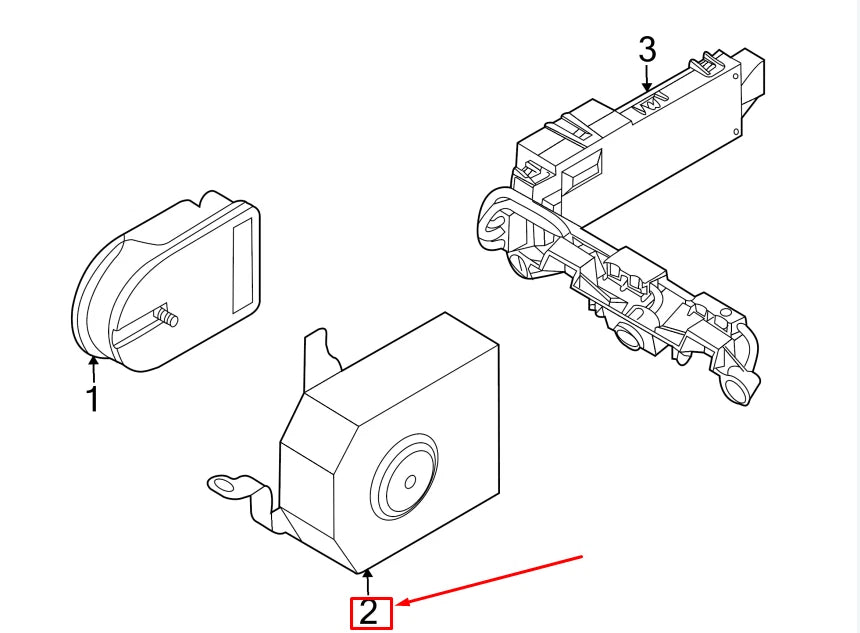 3
1
2