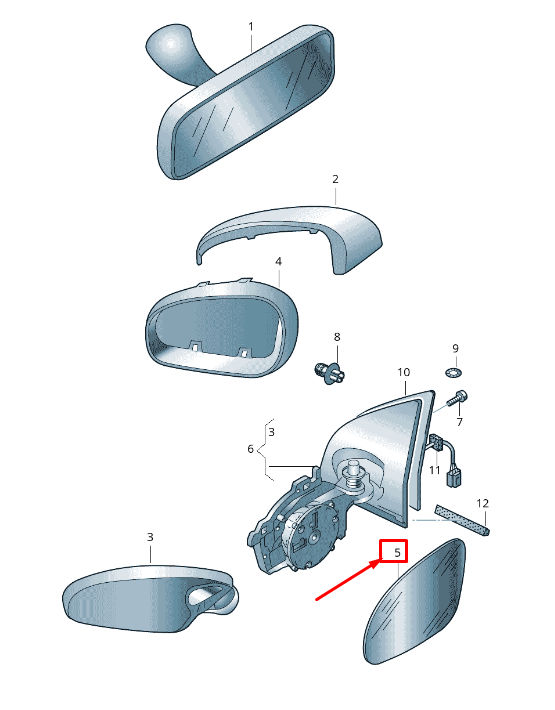 1
2
4
8
9
10
7
3
6
11
12
3
5