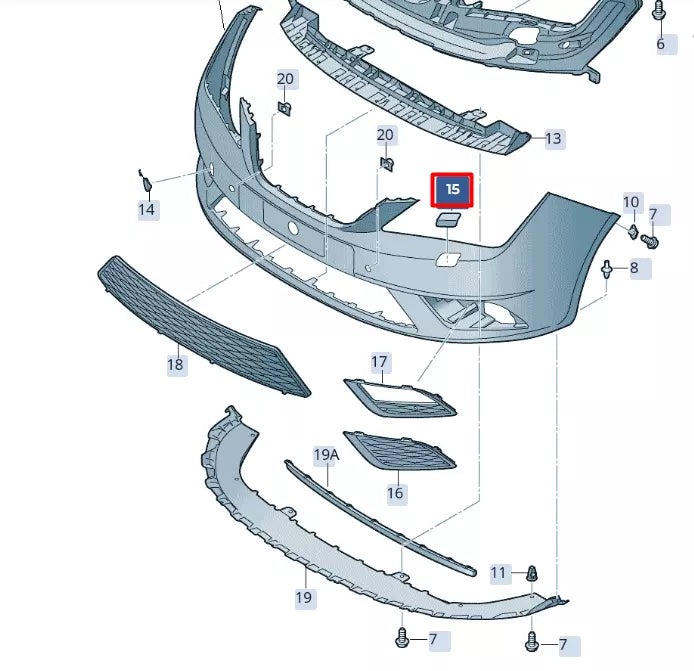 6
20
13
20
15
14
10
7
8
18
17
19A
16
11
19
7
7