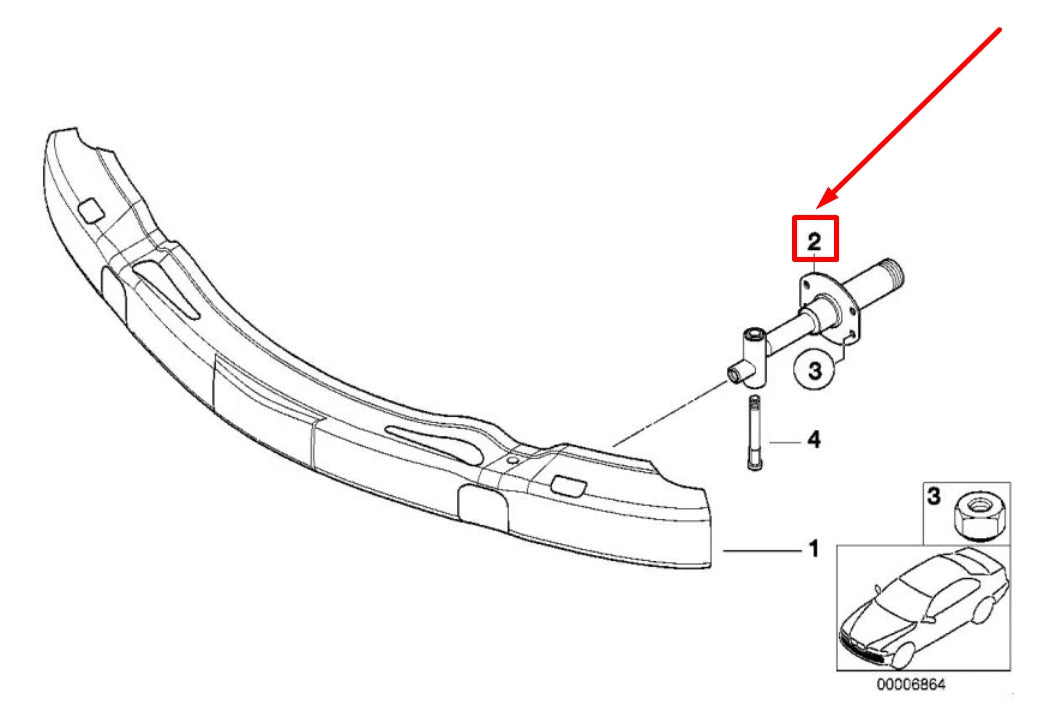 2
3
4
1
3
00006864