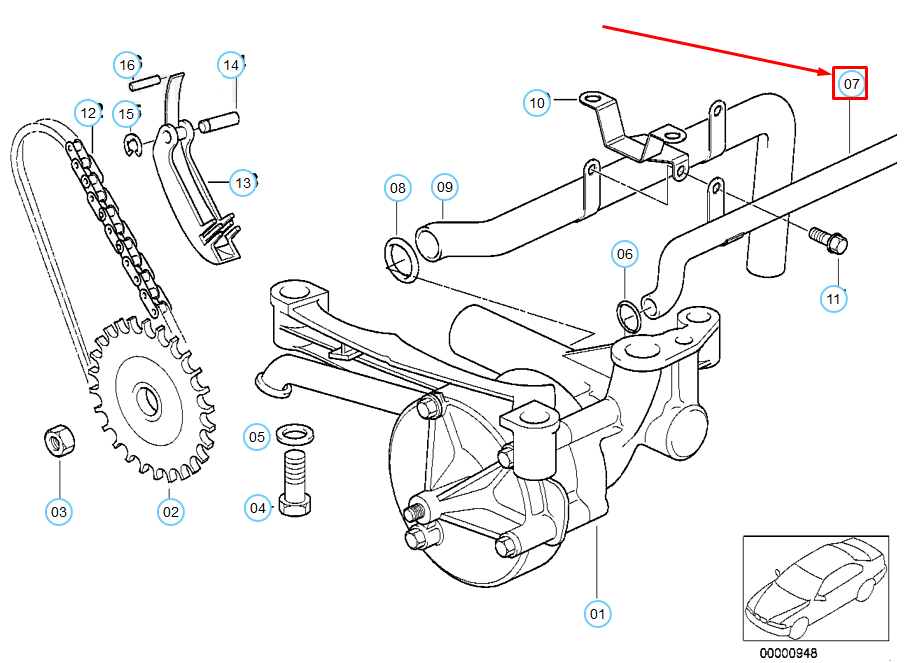 16
14
12
15
13
10
07
08
09
06
11
05
04
03
02
01
00000948