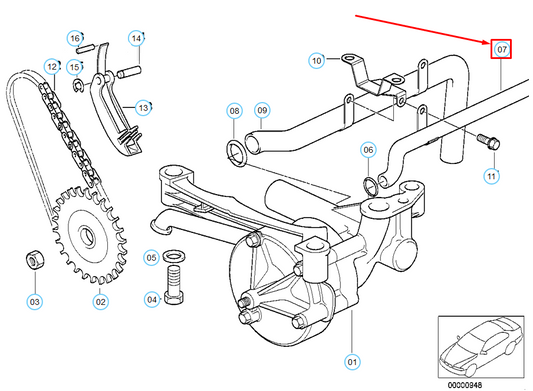 16
14
12
15
13
10
07
08
09
06
11
05
04
03
02
01
00000948