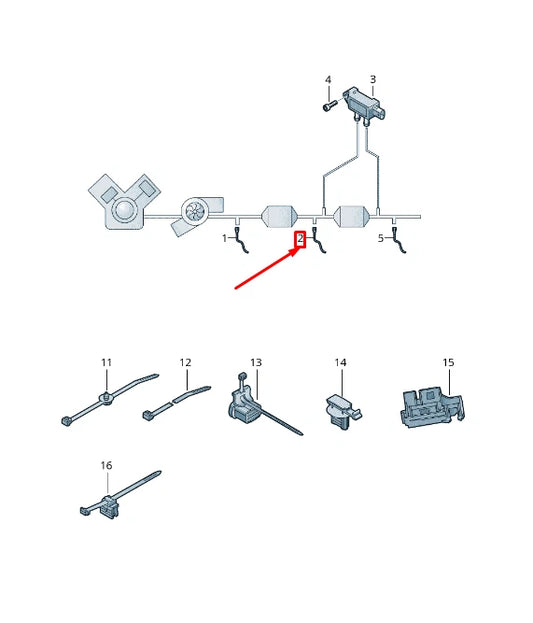 4
3
1
2
5
11
12
13
14
15
16