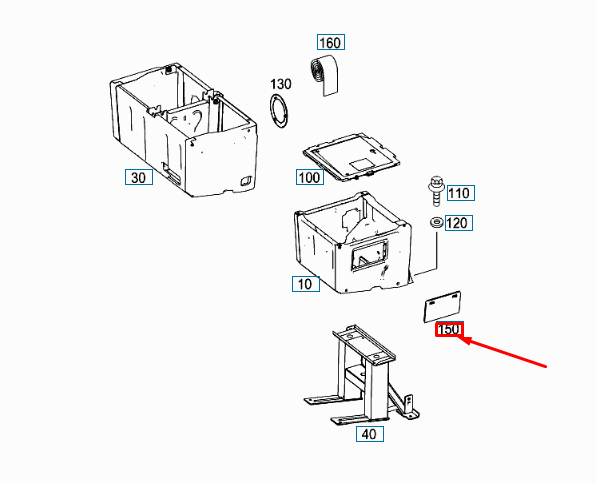 160
130
30
100
110
120
10
150
40