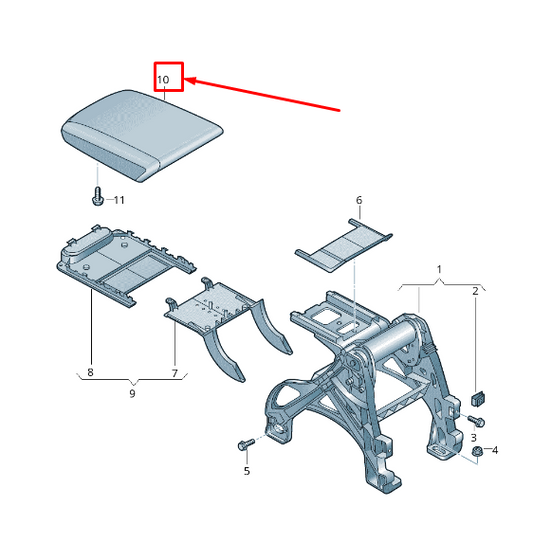 10
11
6
1
2
8
7
9
3
4
5