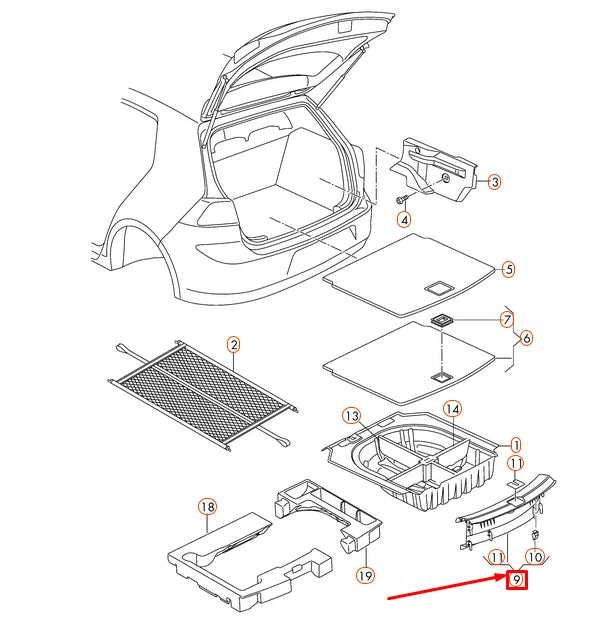 3
4
5
7
6
2
13
14
1
11
18
19
11
10
9