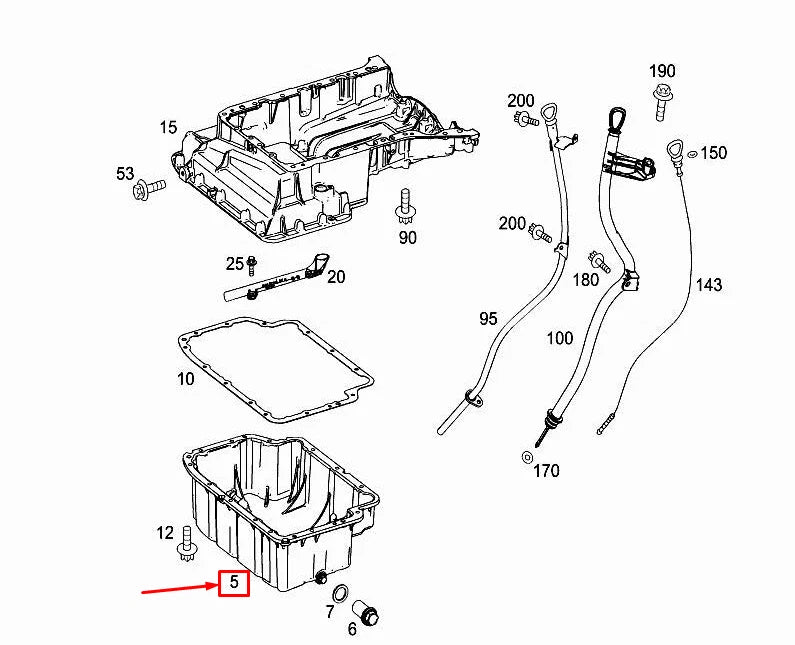 190
200
15
150
53
90
200
25
20
180
143
95
100
10
170
12
5
7
6