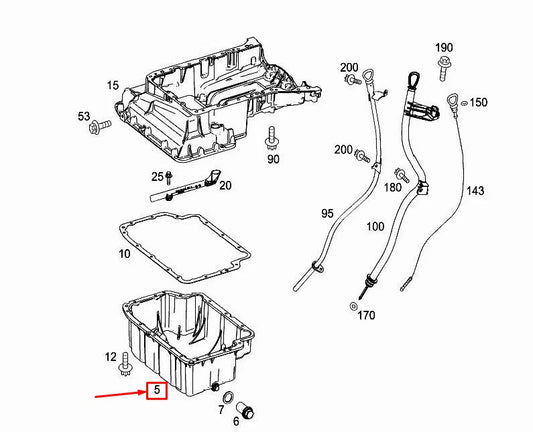 190
200
15
150
53
90
200
25
20
180
143
95
100
10
170
12
5
7
6