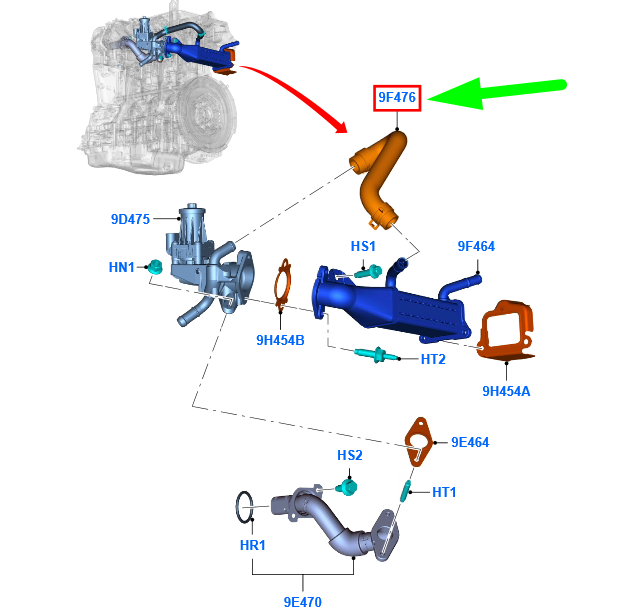 9F476

9D475

HN1

HS1

9F464

9H454B

HT2

9H454A

9E464

HS2

HT1

HR1

9E470