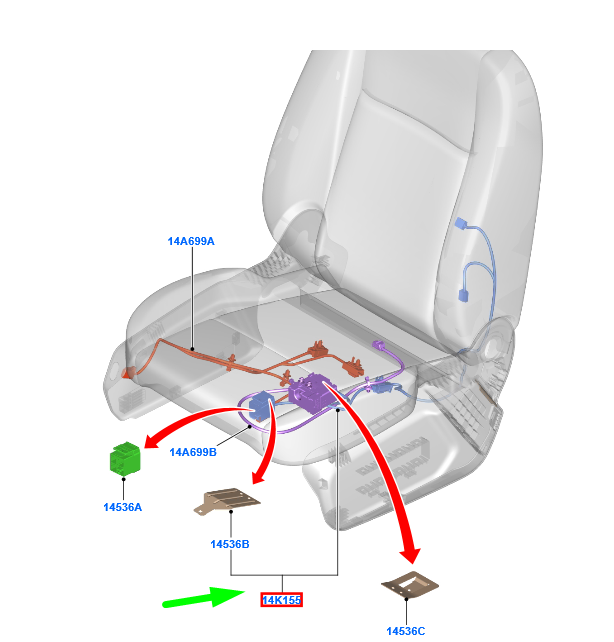 14A699A

14A699B

14536A

14536B

14K155

14536C