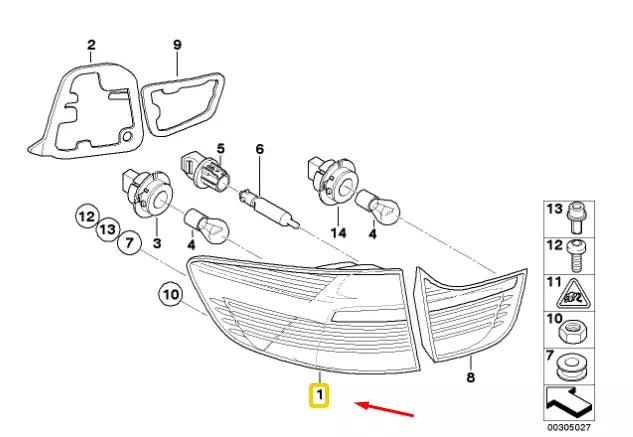 2
9
5
6
12
13
7
3
4
14
4
10
1
8
13
12
11
10
7
00305027