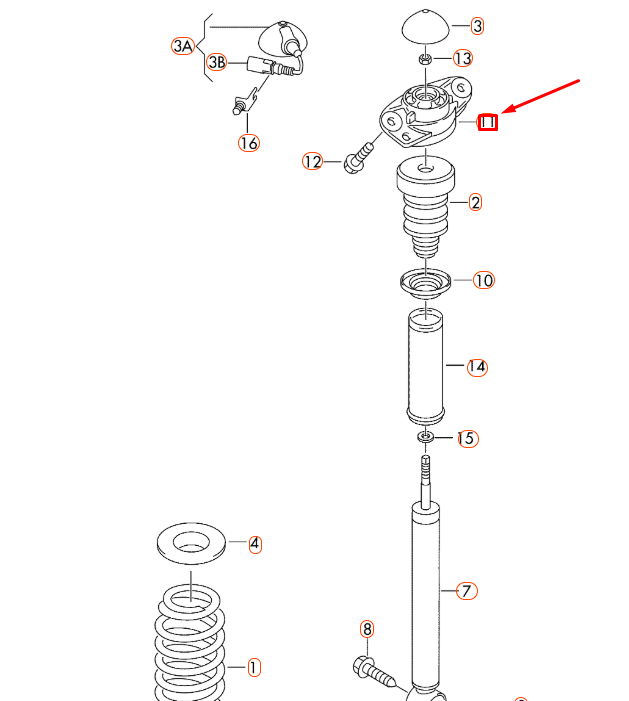 3A
3B
16
3
13
11
12
2
10
14
15
4
7
8
1