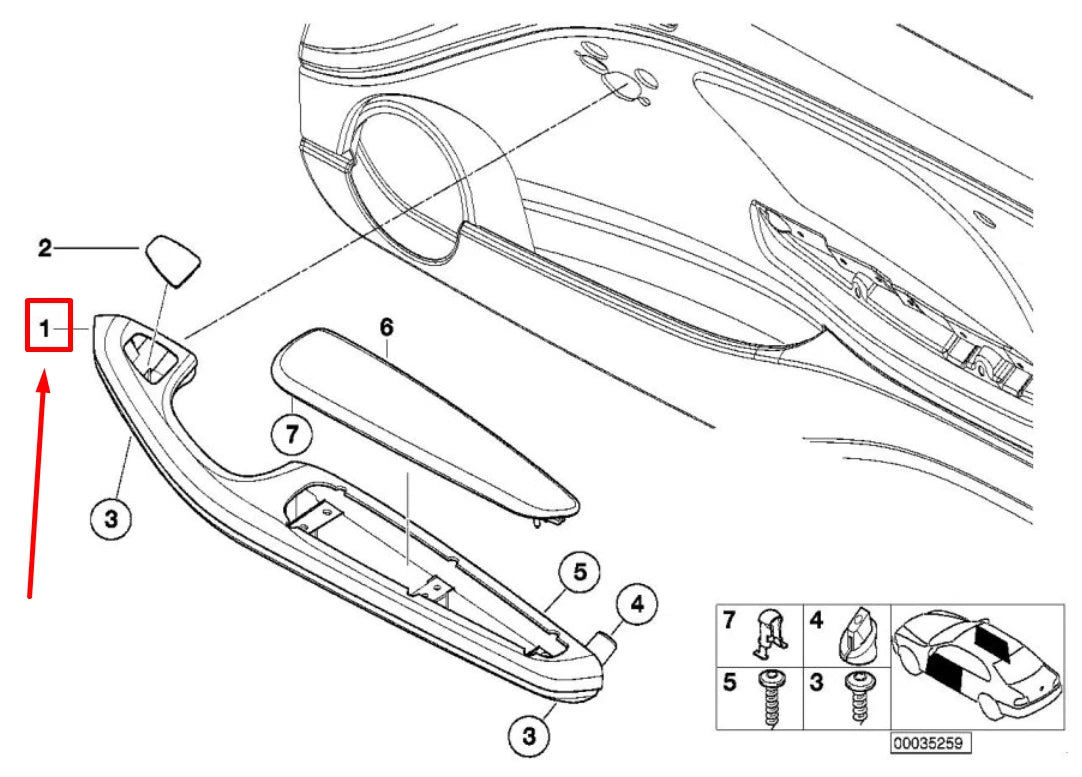 2
1
6
7
3
5
4
3
7
4
5
3
00035259