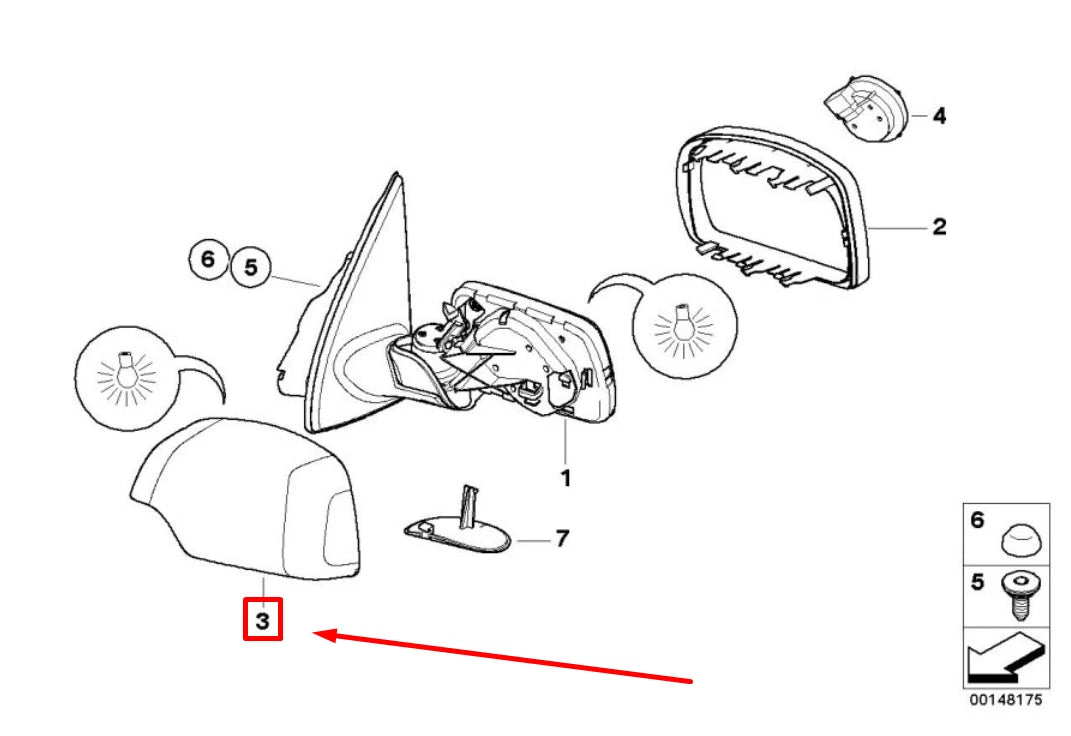 4
2
6
5
1
7
3
6
5
00148175