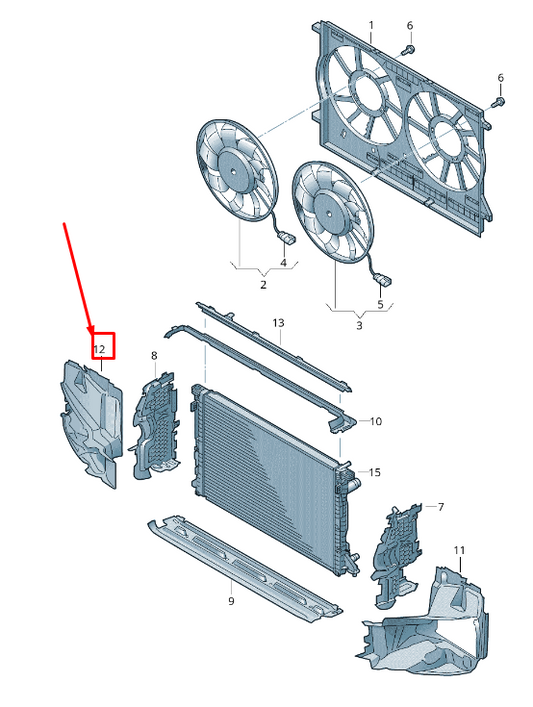 1
6
6
4
2
5
3
13
12
8
10
15
7
11
9