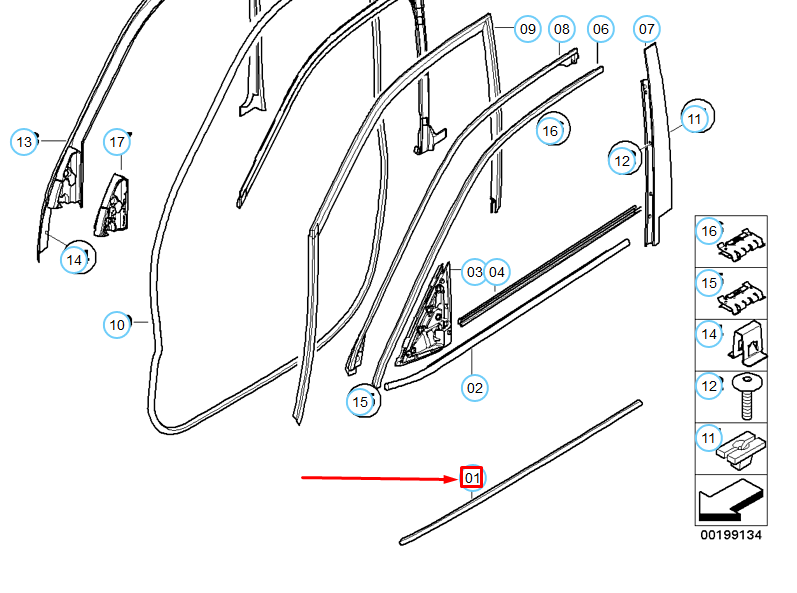 09
08
06
07
13
17
16
11
12
14
03
04
10
02
15
01
16
15
14
12
11
00199134