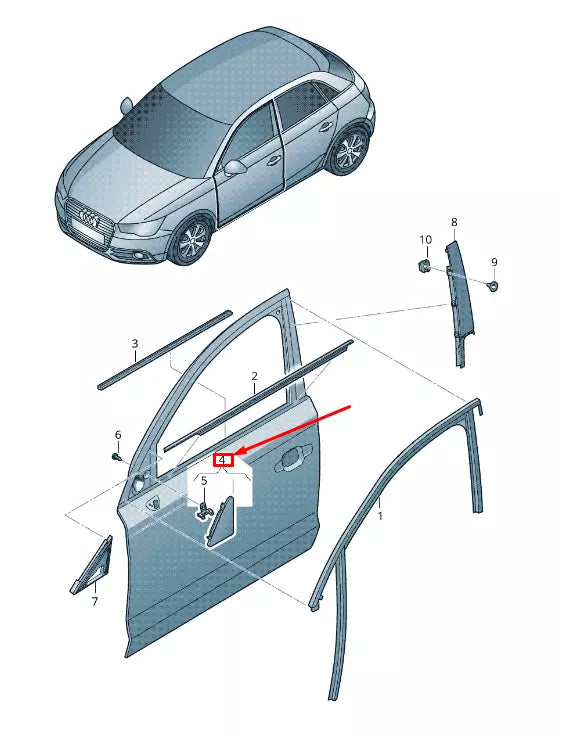 10
8
9
3
2
6
4
5
1
7